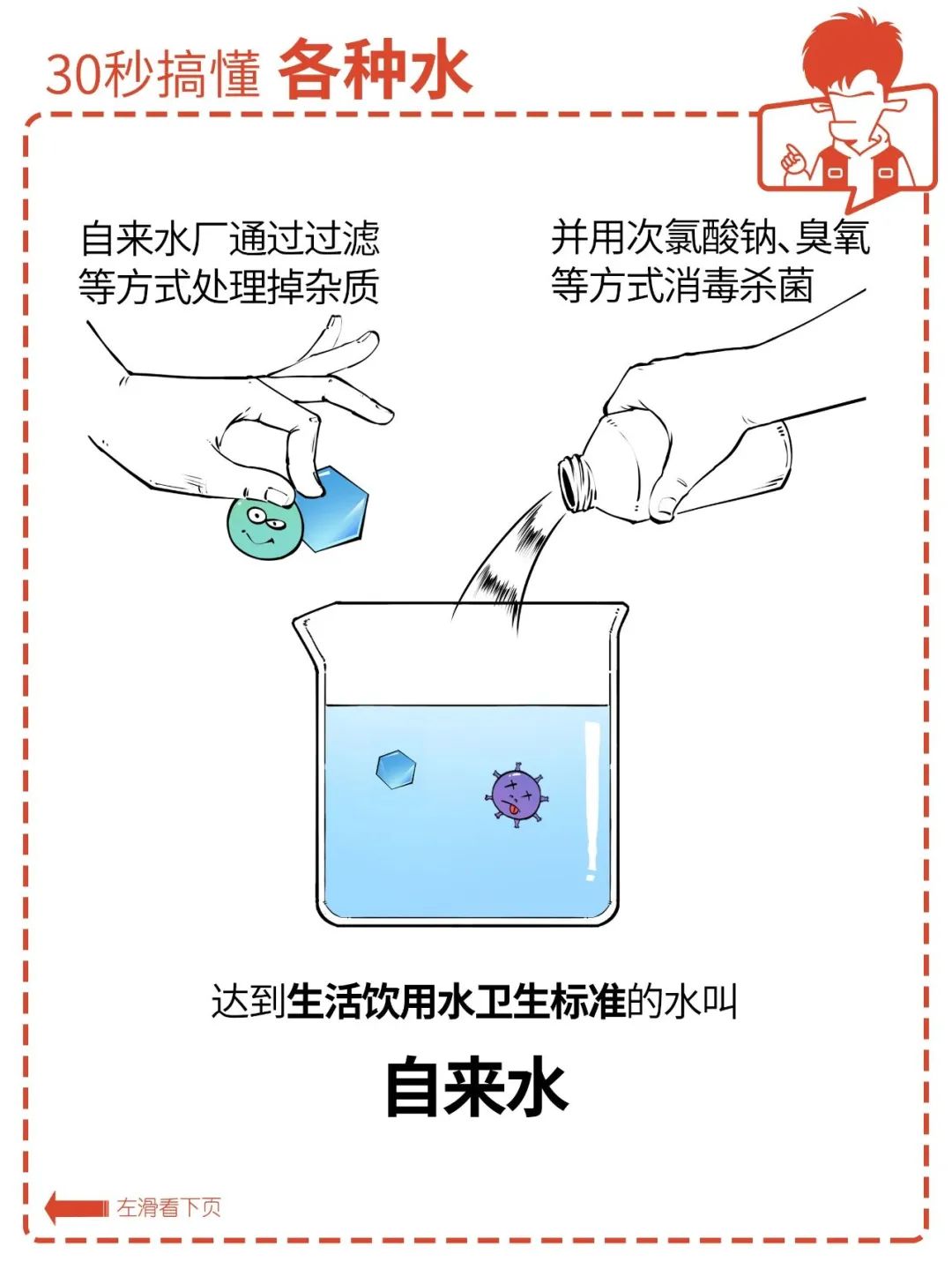 30秒搞懂 各种水

自来水厂通过过滤等方式处理掉杂质

并用次氯酸钠、臭氧等方式消毒杀菌

达到生活饮用水卫生标准的水叫

自来水

左滑看下页